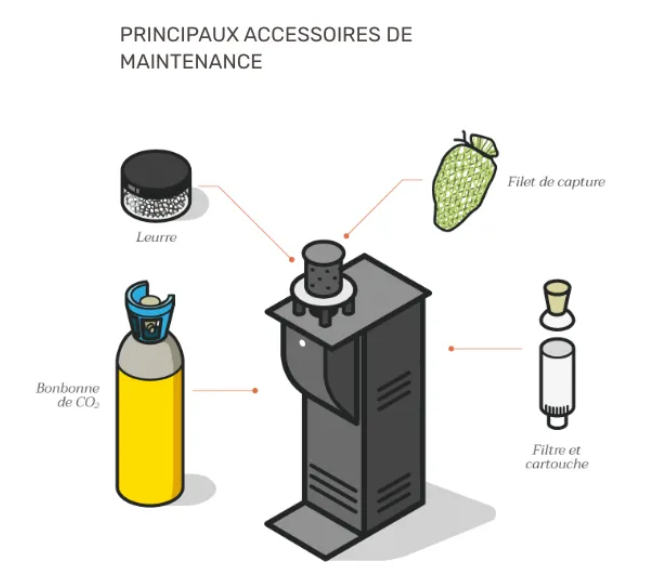 PRINCIPAUX ACCESSOIRES DE MAINTENANCE

Leurre

Filet de capture

Bonbonne de $CO_2$

Filtre et cartouche